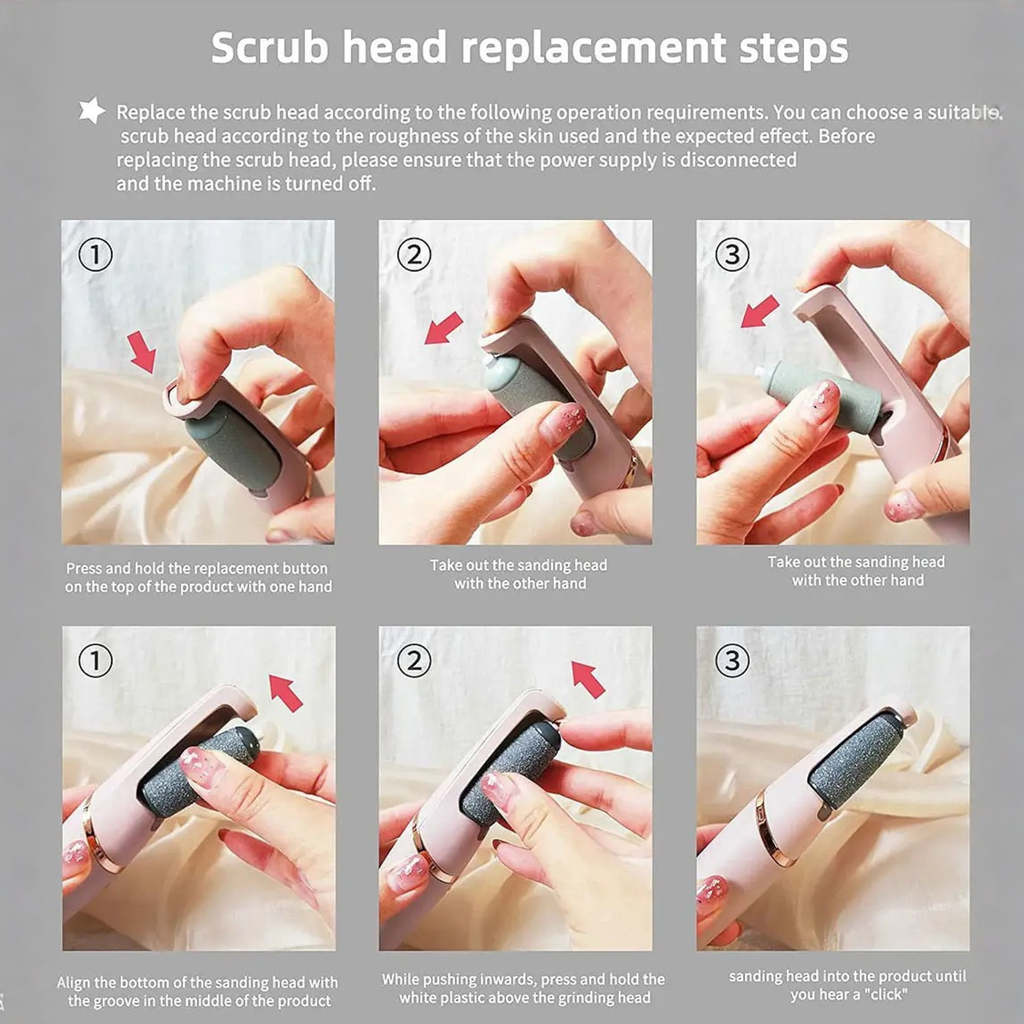 Scrub head replacement steps

Replace the scrub head according to the following operation requirements. You can choose a suitable scrub head according to the roughness of the skin used and the expected effect. Before replacing the scrub head, please ensure that the power supply is disconnected and the machine is turned off.

①

Press and hold the replacement button on the top of the product with one hand

②

Take out the sanding head with the other hand

③

Take out the sanding head with the other hand

①

Align the bottom of the sanding head with the groove in the middle of the product

②

While pushing inwards, press and hold the white plastic above the grinding head

③

sanding head into the product until you hear a "click"