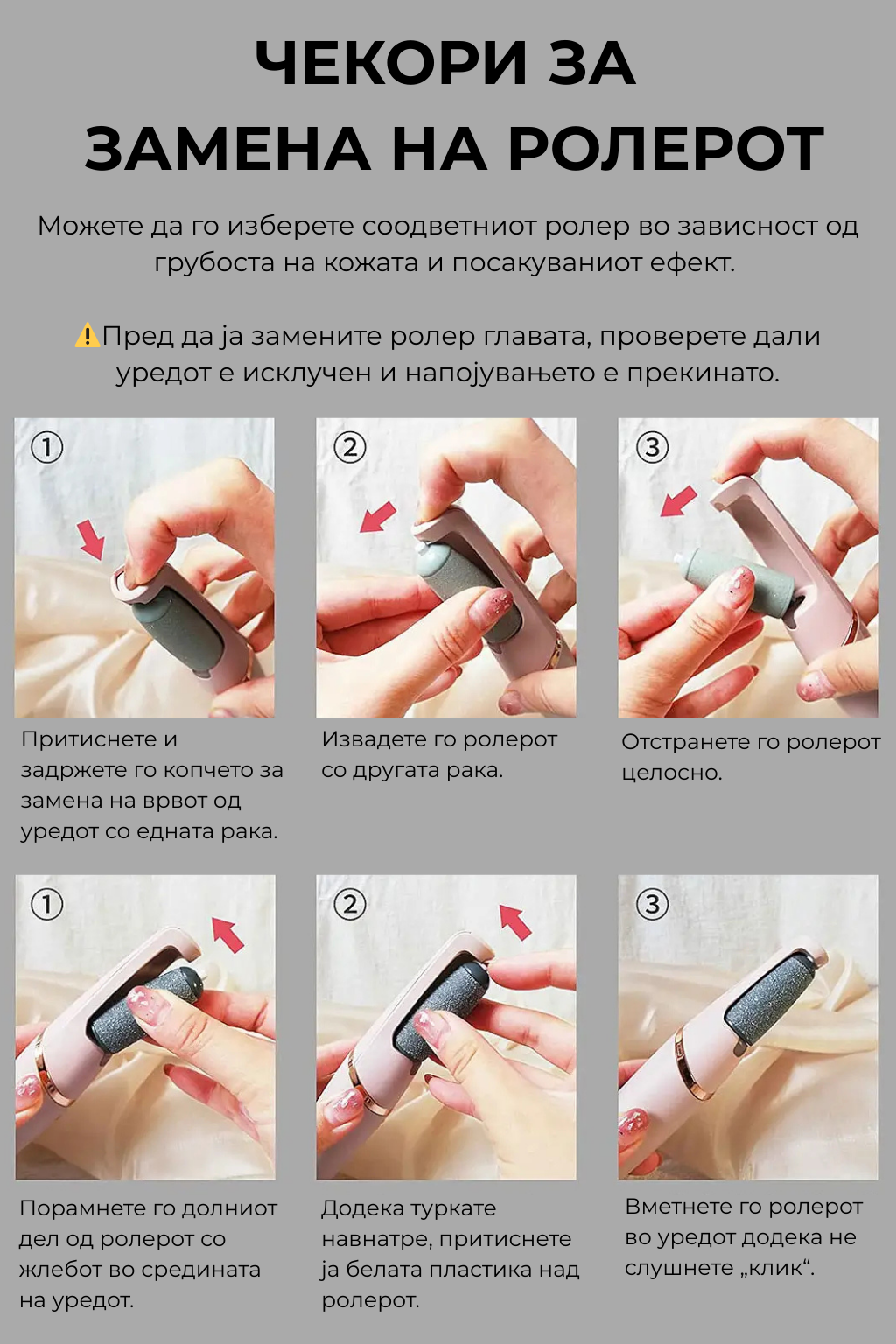 ЧЕКОРИ ЗА ЗАМЕНА НА РОЛЕРОТ

Можете да го изберете соодветниот ролер во зависност од грубоста на кожата и посакуваниот ефект.

⚠️Пред да ја замените ролер главата, проверете дали уредот е исклучен и напојувањето е прекинато.

①

Притиснете и задржете го копчето за замена на врвот од уредот со едната рака.

②

Извадете го ролерот со другата рака.

③

Отстранете го ролерот целосно.

①

Порамнете го долниот дел од ролерот со жлебот во средината на уредот.

②

Додека туркате навнатре, притиснете ја белата пластика над ролерот.

③

Вметнете го ролерот во уредот додека не слушнете „клик“.